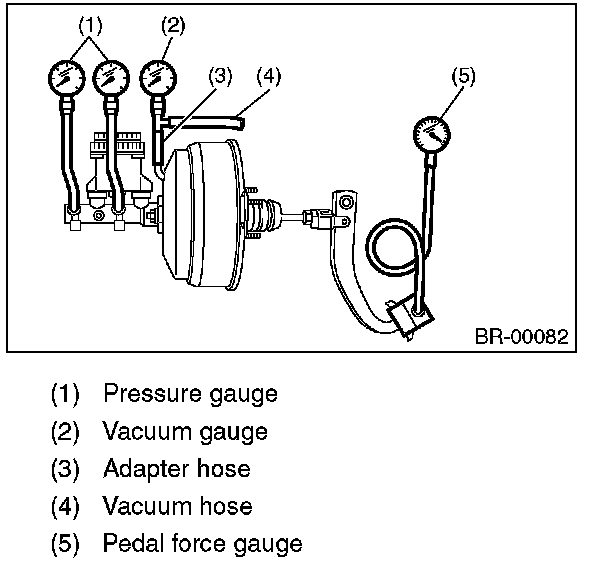 (1) (2) (3) (4) (5)

BR-00082

(1) Pressure gauge
(2) Vacuum gauge
(3) Adapter hose
(4) Vacuum hose
(5) Pedal force gauge