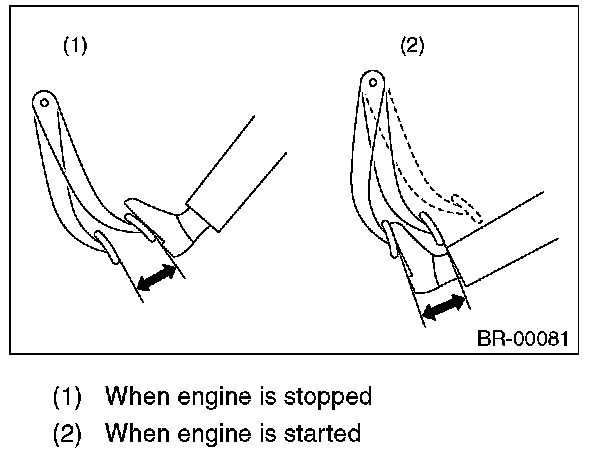 (1)

(2)

BR-00081

(1) When engine is stopped

(2) When engine is started