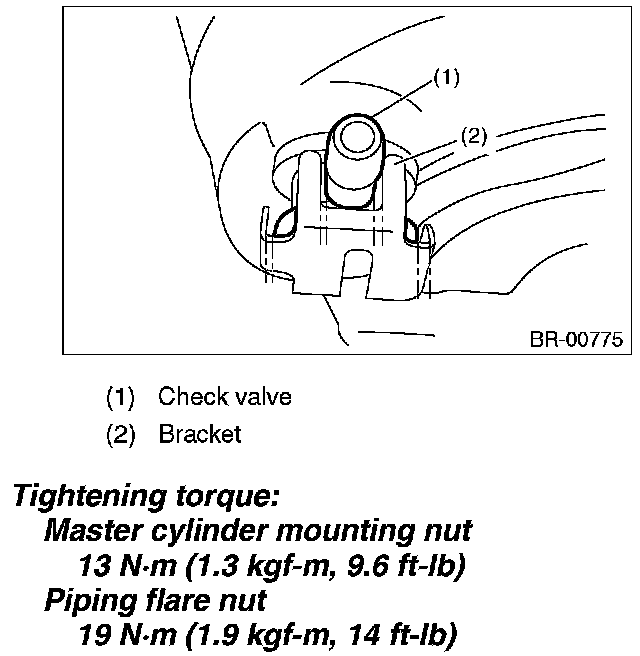 (1)

(2)

BR-00775

(1) Check valve

(2) Bracket

Tightening torque:

Master cylinder mounting nut

13 N·m (1.3 kgf-m, 9.6 ft-lb)

Piping flare nut

19 N·m (1.9 kgf-m, 14 ft-lb)