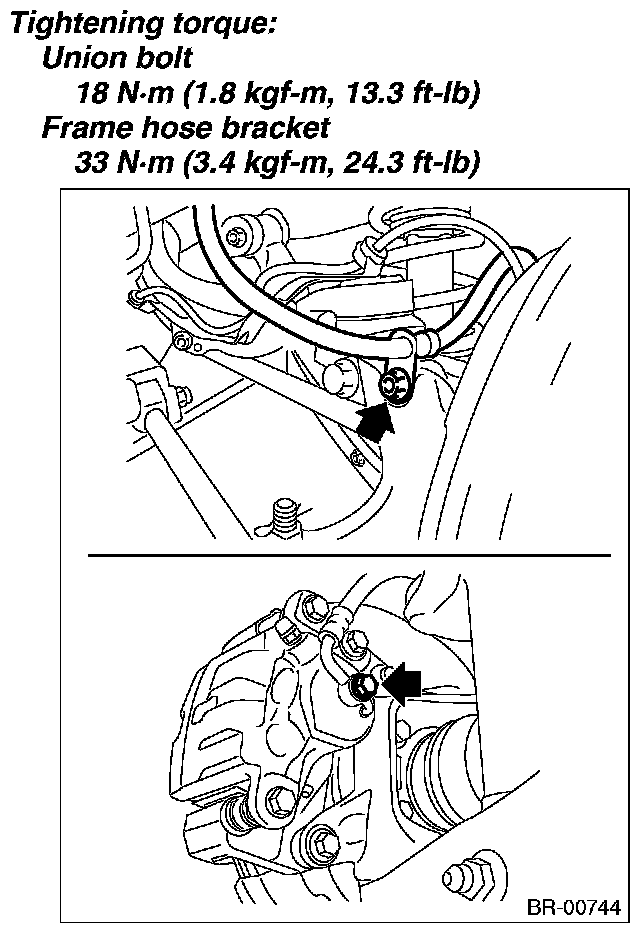 Tightening torque:
Union bolt
18 N·m (1.8 kgf-m, 13.3 ft-lb)
Frame hose bracket
33 N·m (3.4 kgf-m, 24.3 ft-lb)

BR-00744