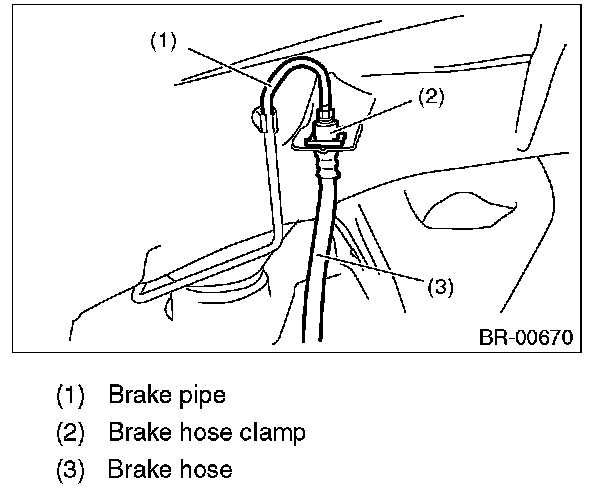 (1)

(2)

(3)

BR-00670

(1) Brake pipe
(2) Brake hose clamp
(3) Brake hose