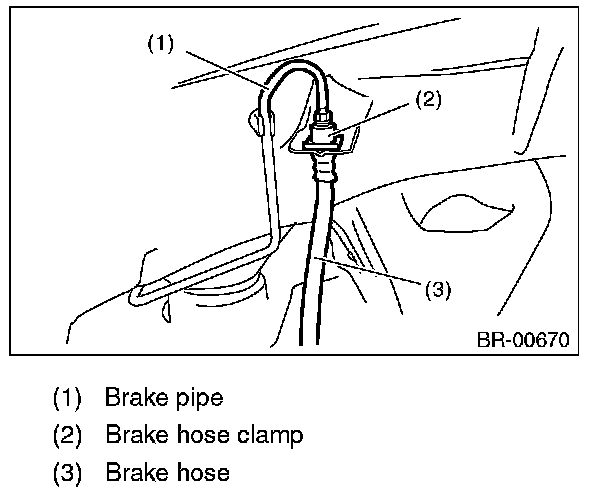 (1)
(2)
(3)
BR-00670

(1) Brake pipe
(2) Brake hose clamp
(3) Brake hose