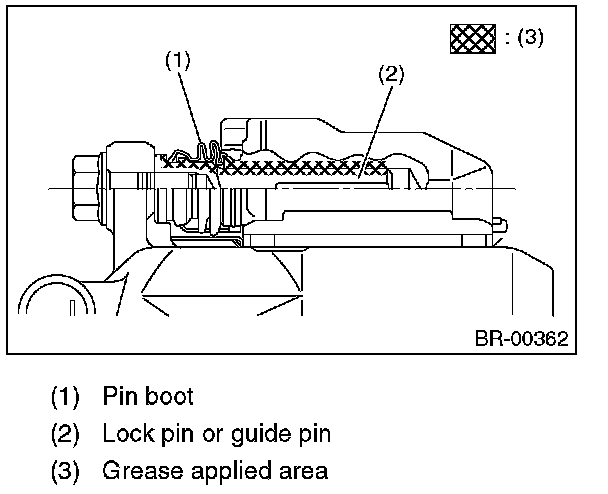 : (3)

(1)

(2)

BR-00362

(1) Pin boot

(2) Lock pin or guide pin

(3) Grease applied area