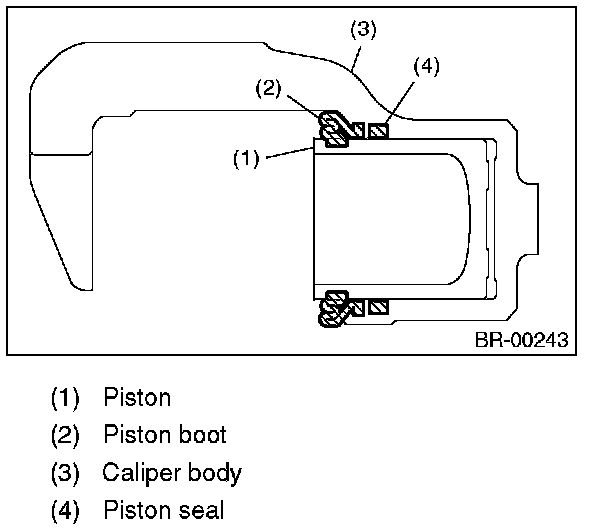 (3)
(4)
(2)
(1)
BR-00243

(1) Piston
(2) Piston boot
(3) Caliper body
(4) Piston seal