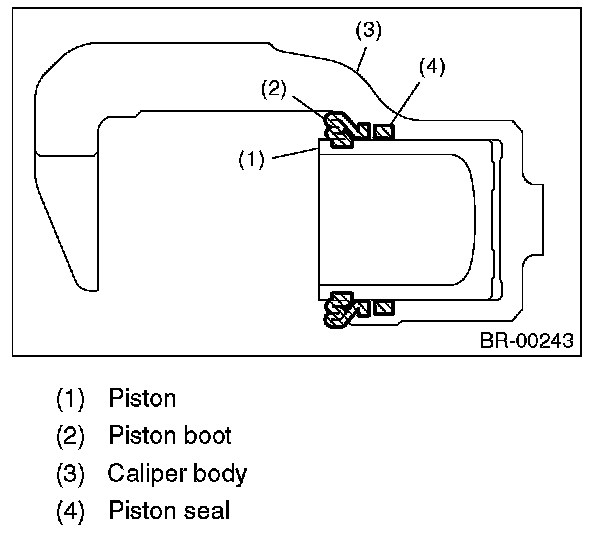 (3)
(4)
(2)
(1)
BR-00243

(1) Piston
(2) Piston boot
(3) Caliper body
(4) Piston seal