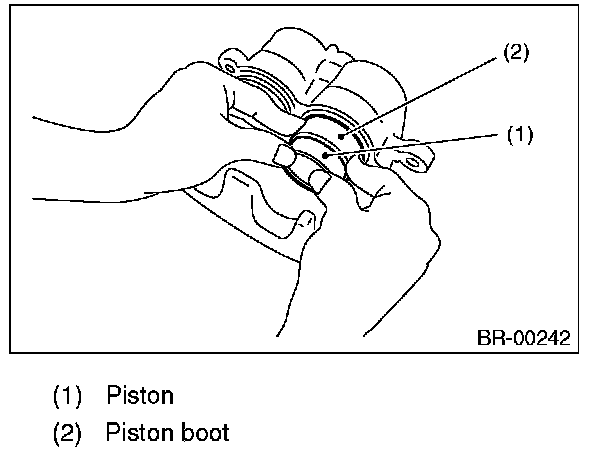 (2)
(1)
BR-00242

(1) Piston
(2) Piston boot