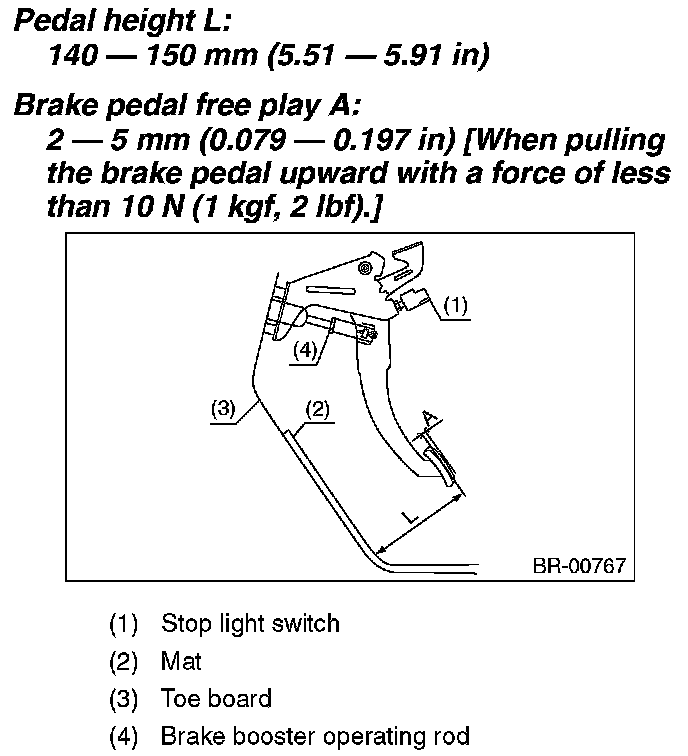 Pedal height L:
140 — 150 mm (5.51 — 5.91 in)

Brake pedal free play A:
2 — 5 mm (0.079 — 0.197 in) [When pulling the brake pedal upward with a force of less than 10 N (1 kgf, 2 lbf).]

(1)
(4)
(3)
(2)
A
L
BR-00767

(1) Stop light switch
(2) Mat
(3) Toe board
(4) Brake booster operating rod