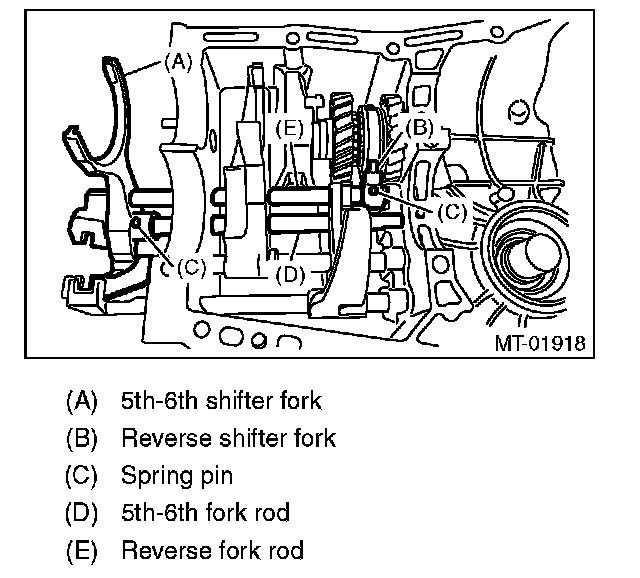 (A)

(E)

(B)

(C)

(C)

(D)

MT-01918

(A) 5th-6th shifter fork
(B) Reverse shifter fork
(C) Spring pin
(D) 5th-6th fork rod
(E) Reverse fork rod