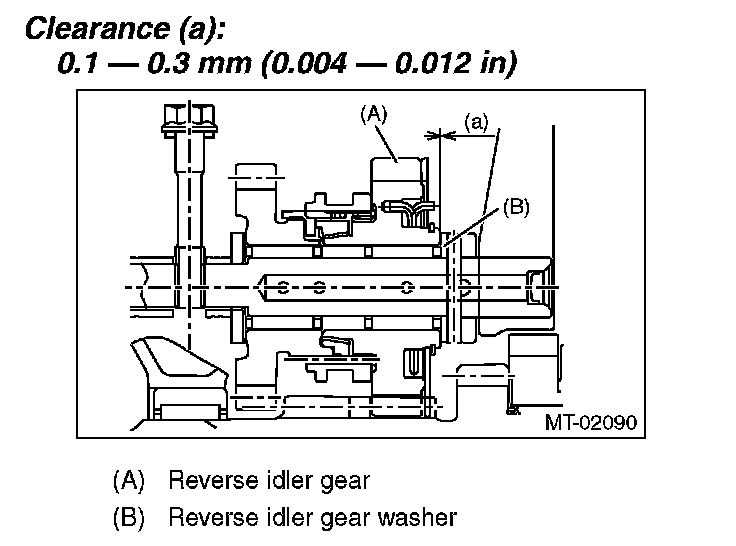 Clearance (a):
0.1 — 0.3 mm (0.004 — 0.012 in)

(A)

(a)

(B)

MT-02090

(A) Reverse idler gear

(B) Reverse idler gear washer