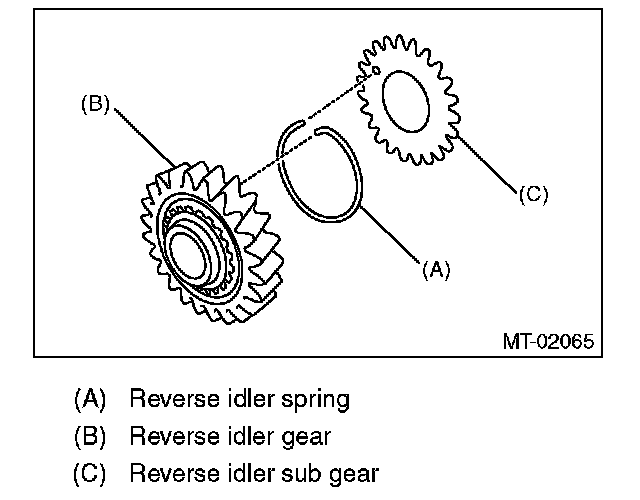 (B)

(C)

(A)

MT-02065

(A) Reverse idler spring

(B) Reverse idler gear

(C) Reverse idler sub gear