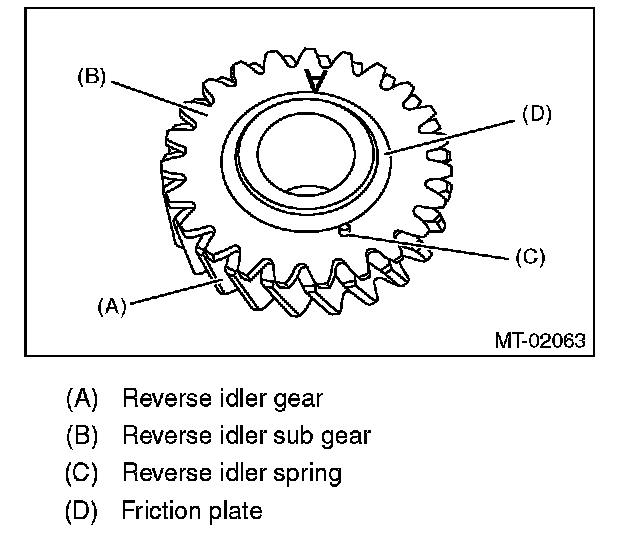 (B)
A
(D)
(C)
(A)
MT-02063

(A) Reverse idler gear
(B) Reverse idler sub gear
(C) Reverse idler spring
(D) Friction plate