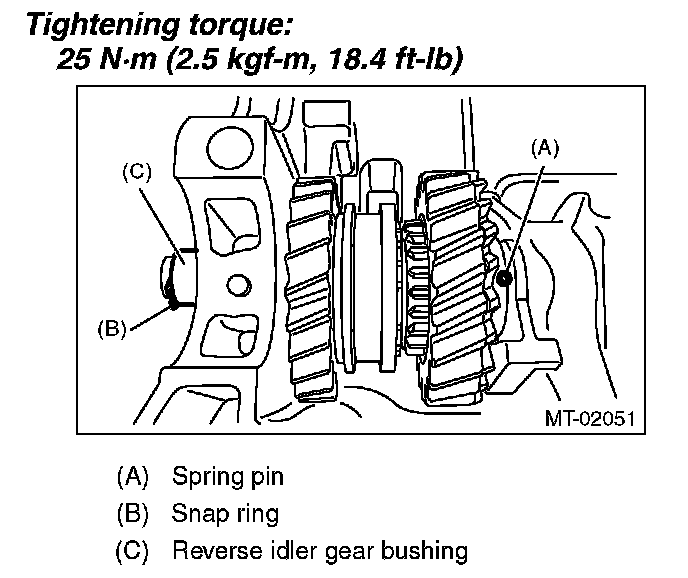 Tightening torque:
25 N·m (2.5 kgf-m, 18.4 ft-lb)

(A)
(C)
(B)
MT-02051

(A) Spring pin
(B) Snap ring
(C) Reverse idler gear bushing