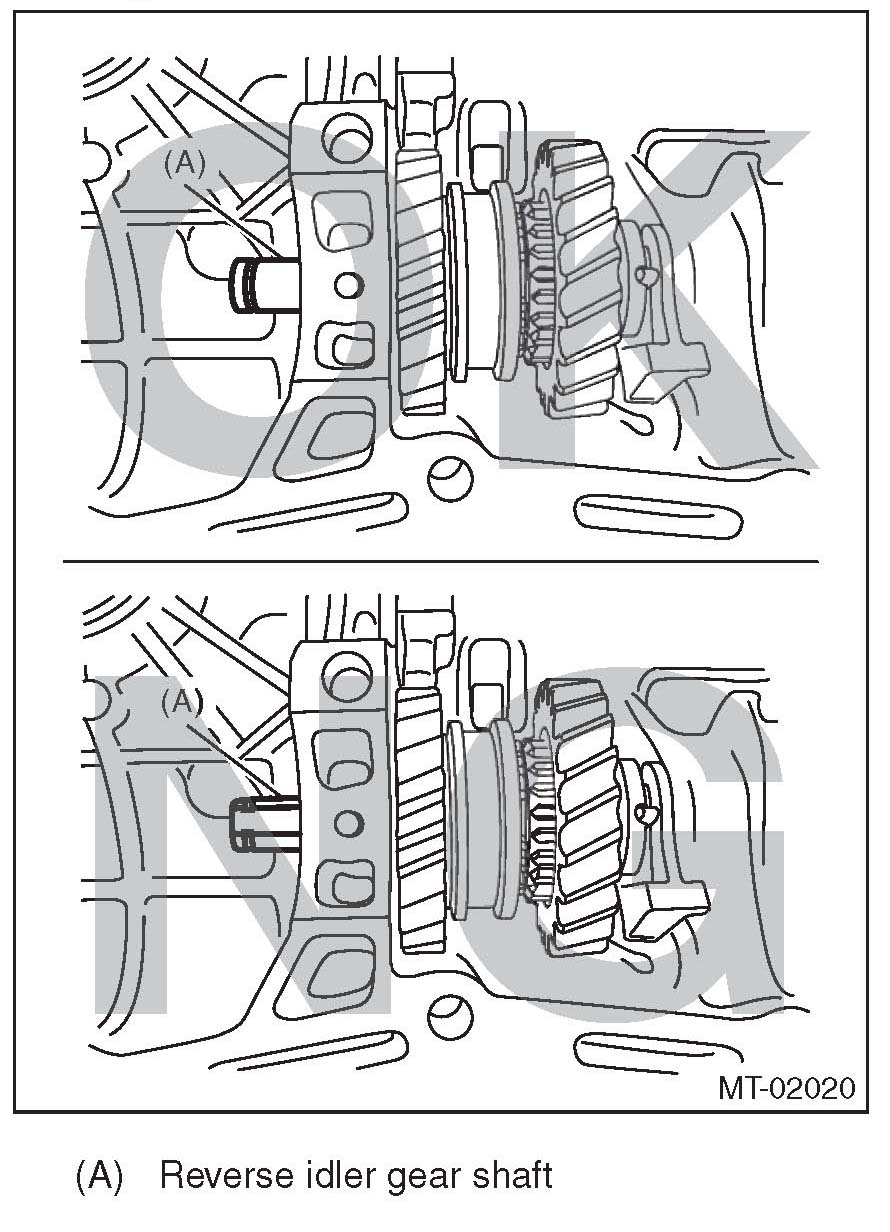 OK

(A)

NG

(A)

MT-02020

(A) Reverse idler gear shaft