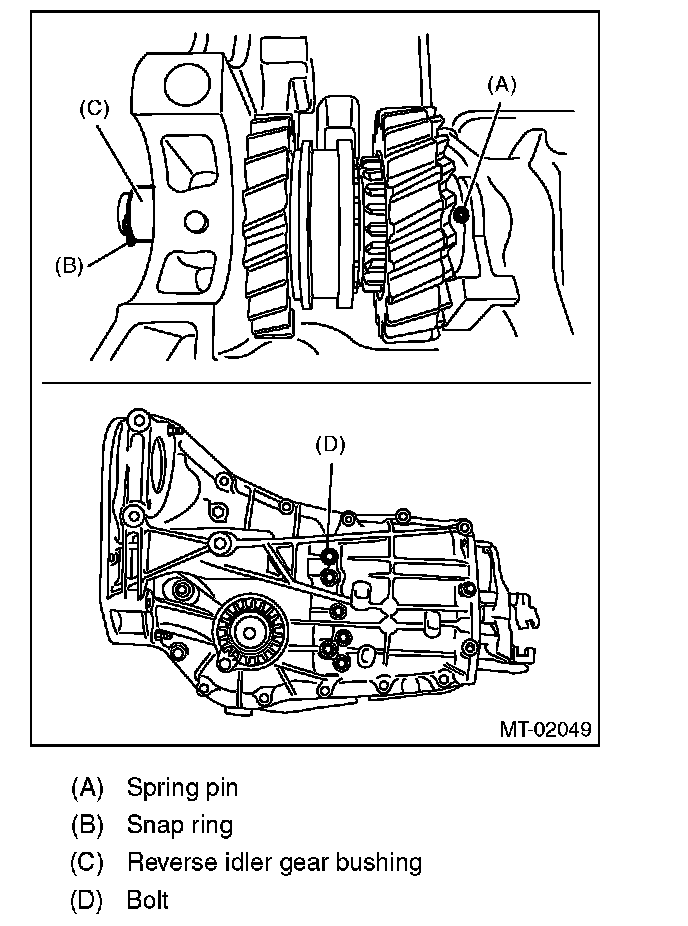 (A)
(C)
(B)
(D)
MT-02049

(A) Spring pin
(B) Snap ring
(C) Reverse idler gear bushing
(D) Bolt