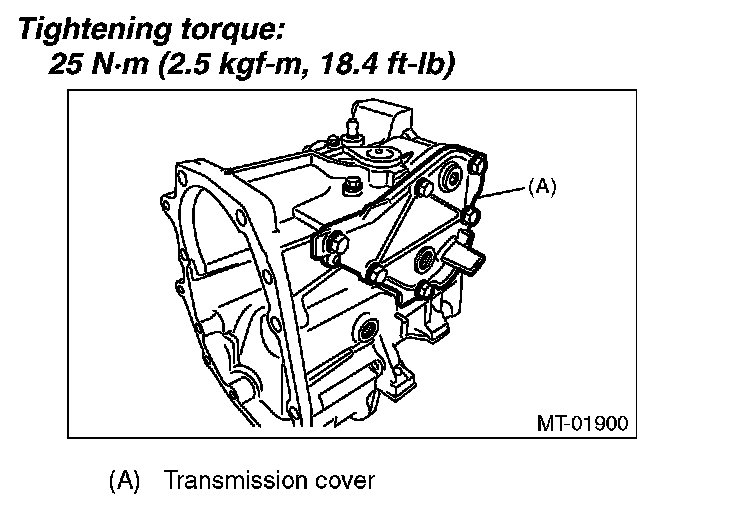 Tightening torque:
25 N·m (2.5 kgf-m, 18.4 ft-lb)

(A)

MT-01900

(A) Transmission cover