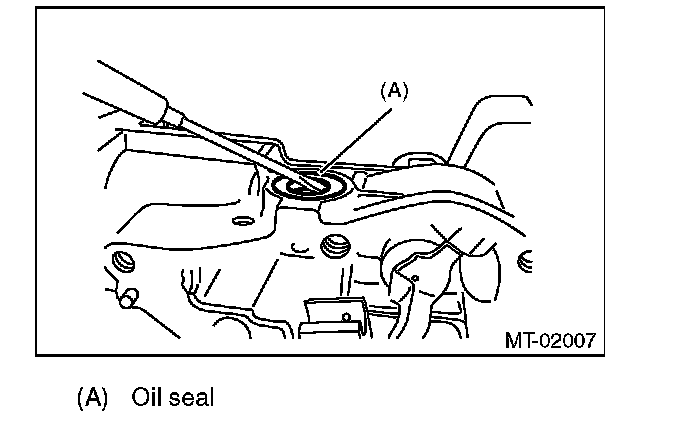 (A)

MT-02007

(A) Oil seal