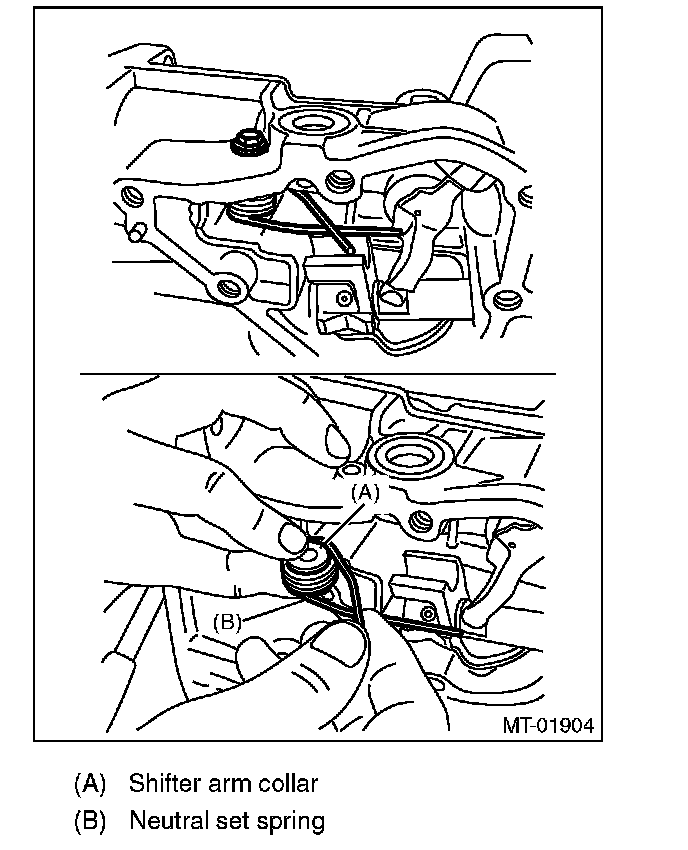 (A)

(B)

MT-01904

(A) Shifter arm collar

(B) Neutral set spring