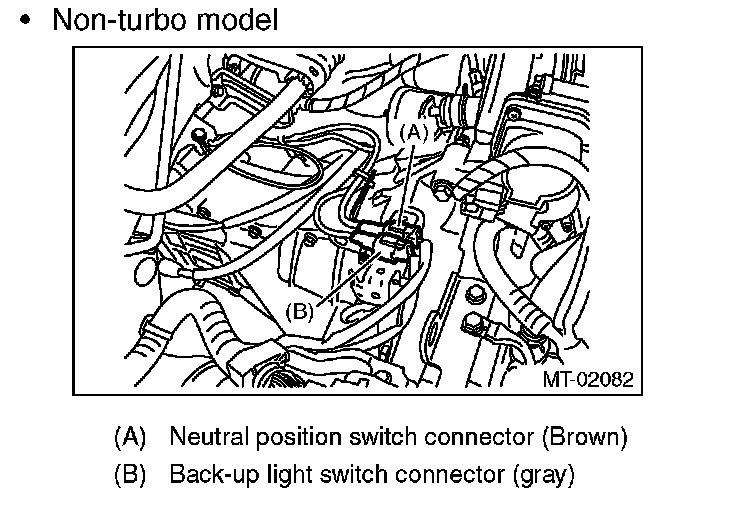 • Non-turbo model

(A)

(B)

MT-02082

(A) Neutral position switch connector (Brown)

(B) Back-up light switch connector (gray)