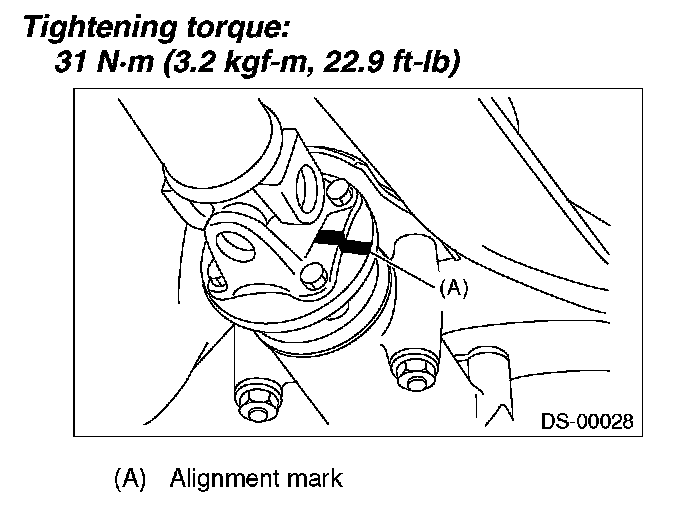 Tightening torque:
31 N·m (3.2 kgf-m, 22.9 ft-lb)

(A)

DS-00028

(A) Alignment mark