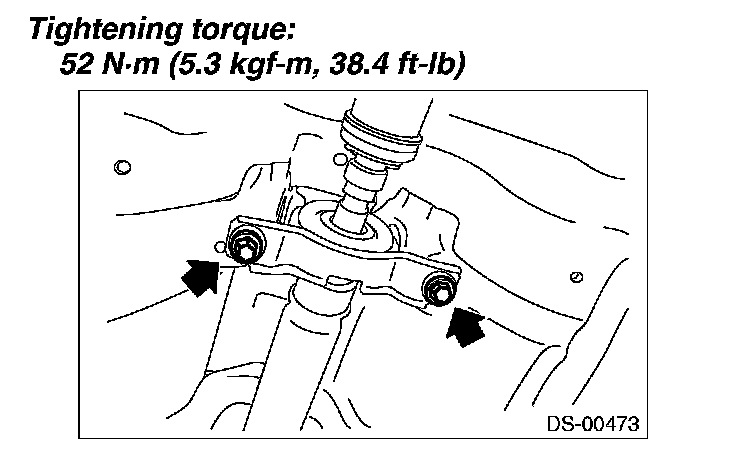 Tightening torque:
52 N·m (5.3 kgf-m, 38.4 ft-lb)

DS-00473