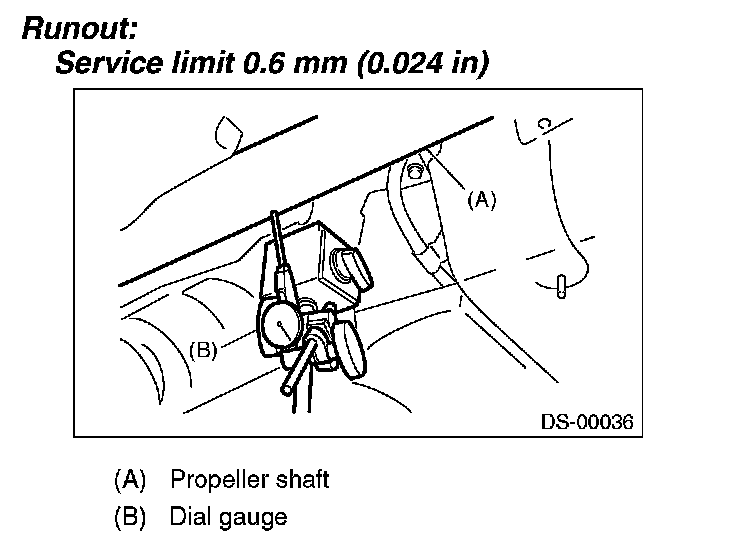 Runout:
Service limit 0.6 mm (0.024 in)

(A)

(B)

DS-00036

(A) Propeller shaft
(B) Dial gauge