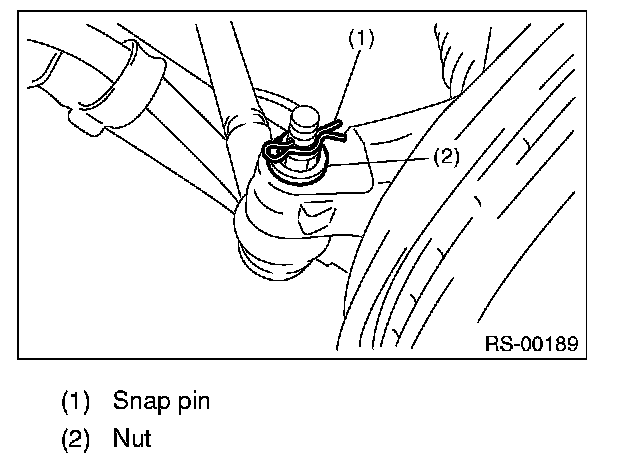 (1)
(2)
RS-00189

(1) Snap pin
(2) Nut