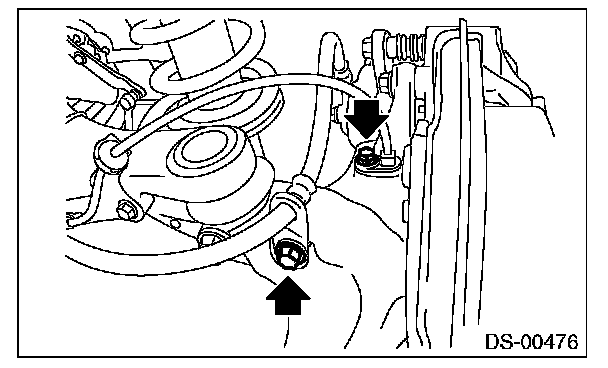 DS-00476