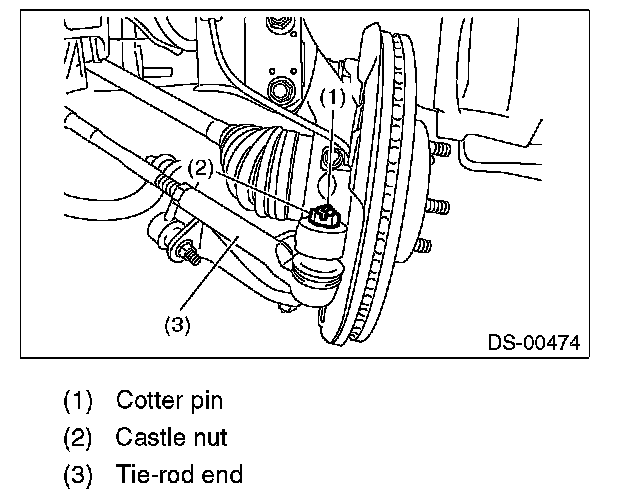 (1)
(2)
(3)
DS-00474

(1) Cotter pin
(2) Castle nut
(3) Tie-rod end