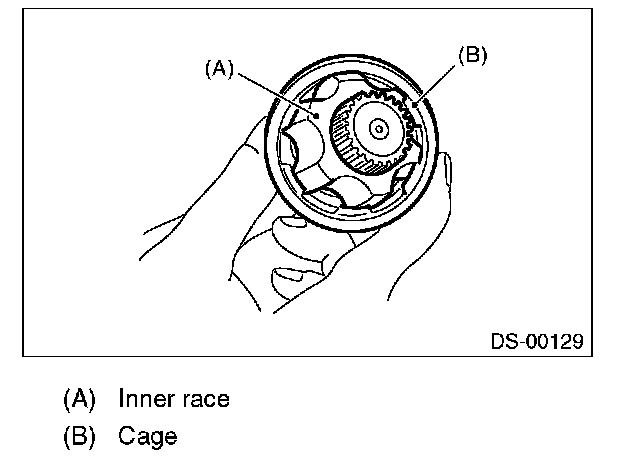 (A)

(B)

DS-00129

(A) Inner race

(B) Cage