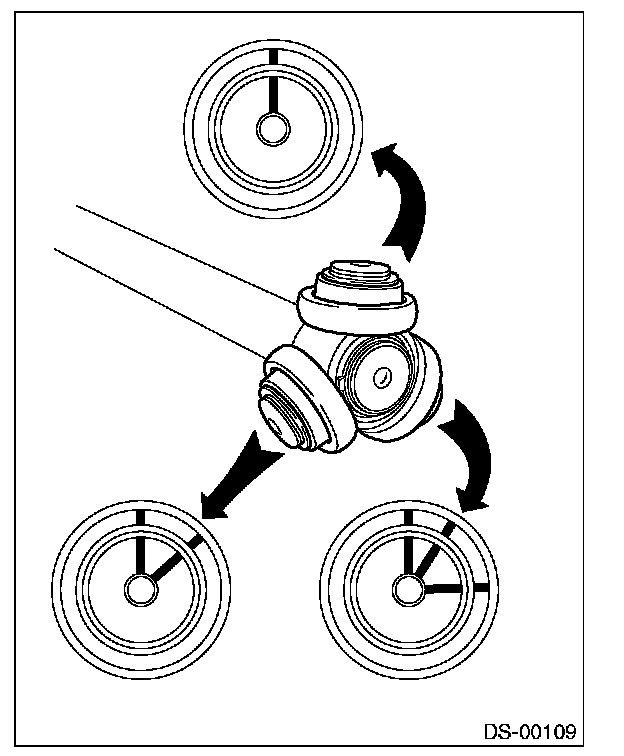 DS-00109