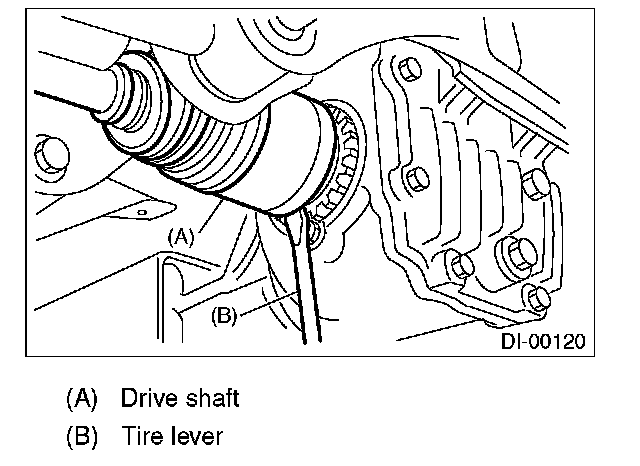 (A)

(B)

DI-00120

(A) Drive shaft

(B) Tire lever