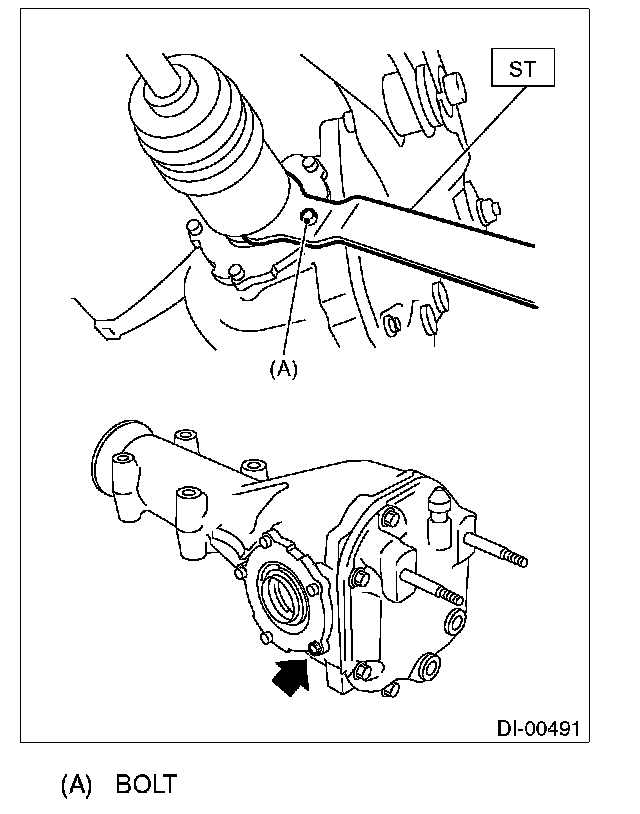 ST

(A)

DI-00491

(A) BOLT