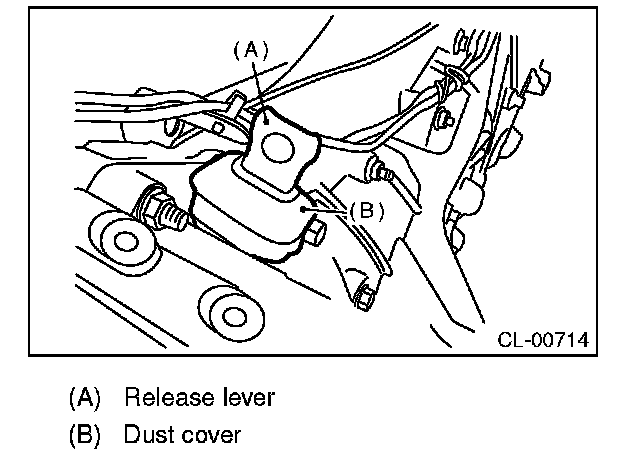 (A)

(B)

CL-00714

(A) Release lever

(B) Dust cover