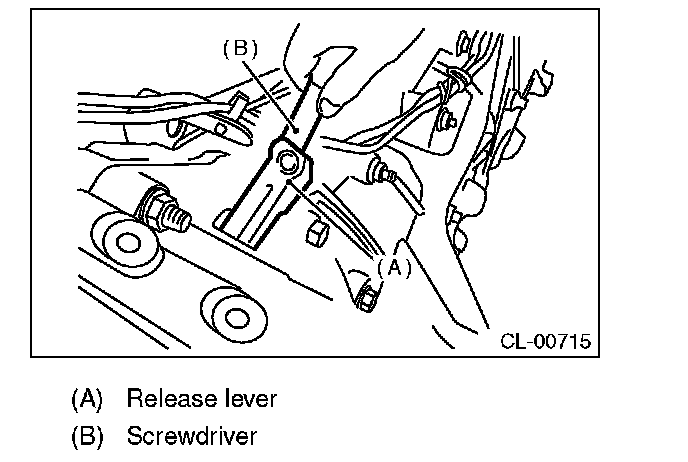 (B)

(A)

CL-00715

(A) Release lever

(B) Screwdriver