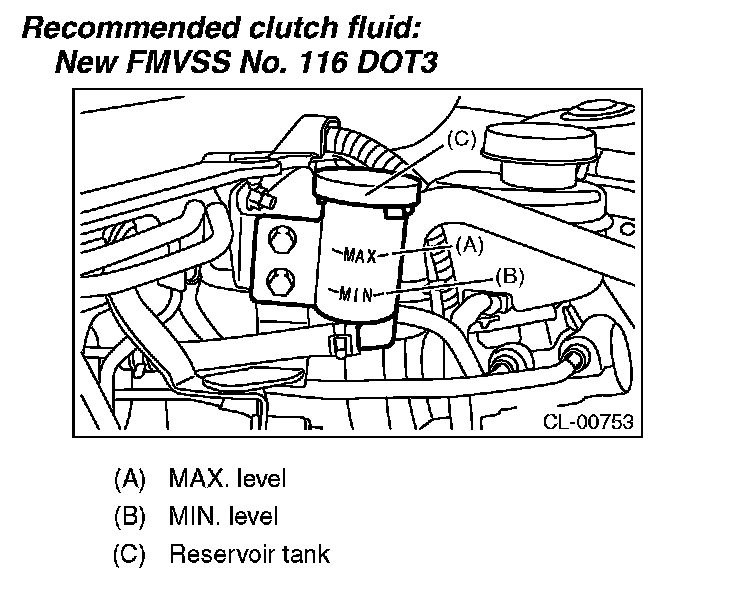 Recommended clutch fluid:
New FMVSS No. 116 DOT3

(C)
MAX
(A)
MIN
(B)
CL-00753

(A) MAX. level
(B) MIN. level
(C) Reservoir tank