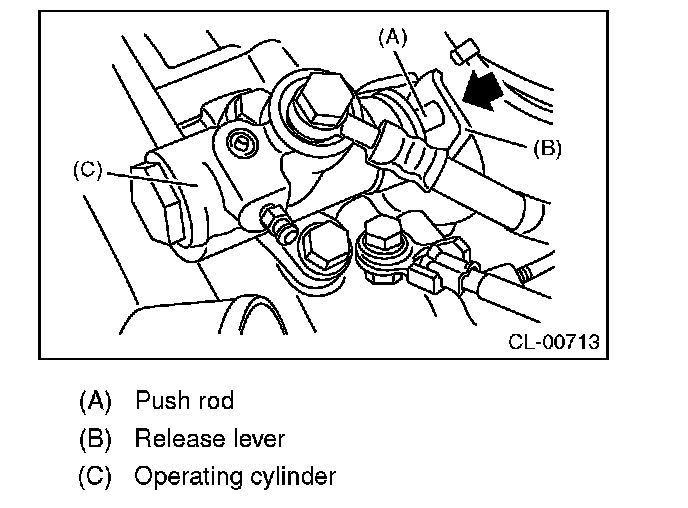 (A)
(B)
(C)
CL-00713

(A) Push rod
(B) Release lever
(C) Operating cylinder