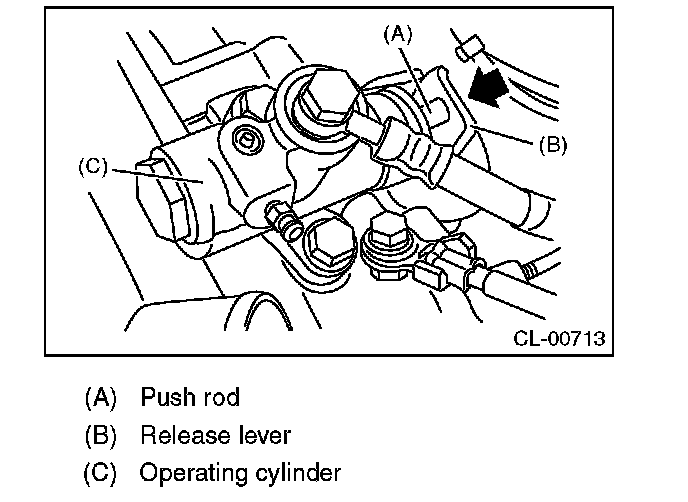 (A)
(B)
(C)
CL-00713

(A) Push rod
(B) Release lever
(C) Operating cylinder