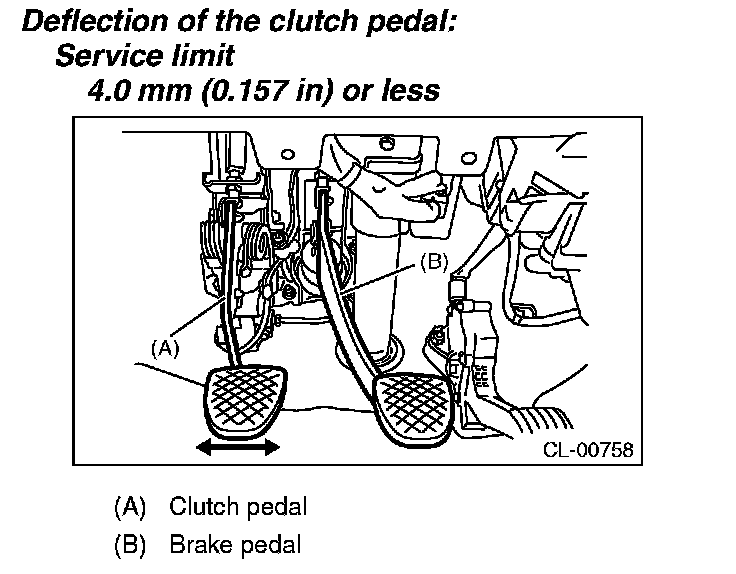 Deflection of the clutch pedal:
Service limit
4.0 mm (0.157 in) or less

(B)

(A)

CL-00758

(A) Clutch pedal
(B) Brake pedal