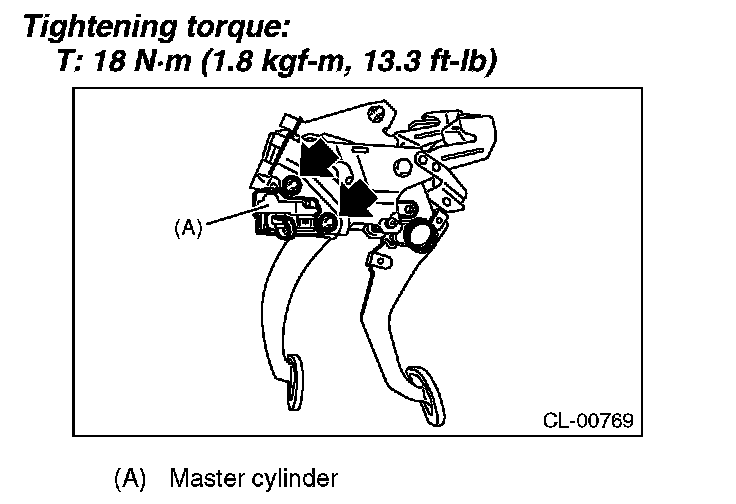 Tightening torque:
T: 18 N·m (1.8 kgf-m, 13.3 ft-lb)

(A)

CL-00769

(A) Master cylinder