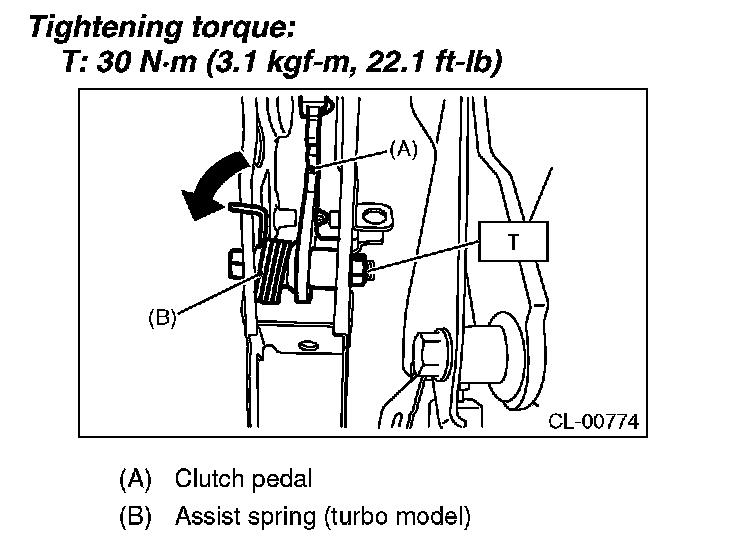 Tightening torque:
T: 30 N·m (3.1 kgf-m, 22.1 ft-lb)

(A)

T

(B)

CL-00774

(A) Clutch pedal

(B) Assist spring (turbo model)