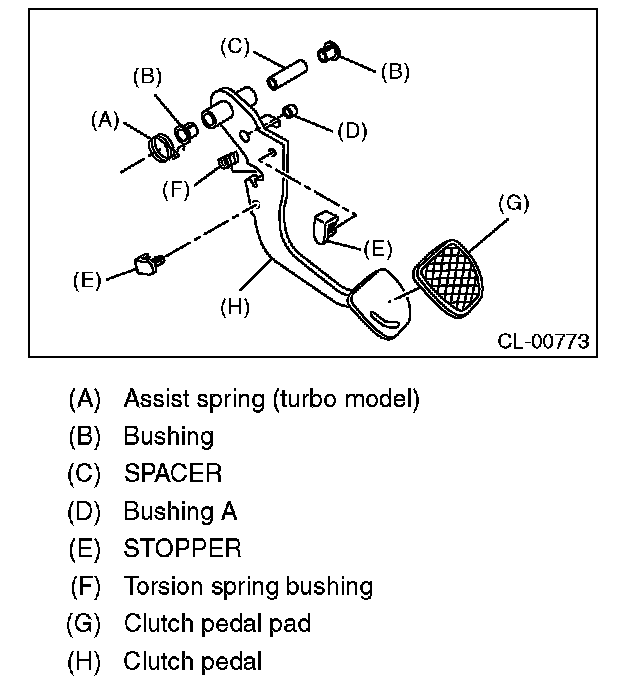 (C)
(B)
(B)
(A)
(D)
(F)
(G)
(E)
(E)
(H)
CL-00773

(A) Assist spring (turbo model)
(B) Bushing
(C) SPACER
(D) Bushing A
(E) STOPPER
(F) Torsion spring bushing
(G) Clutch pedal pad
(H) Clutch pedal