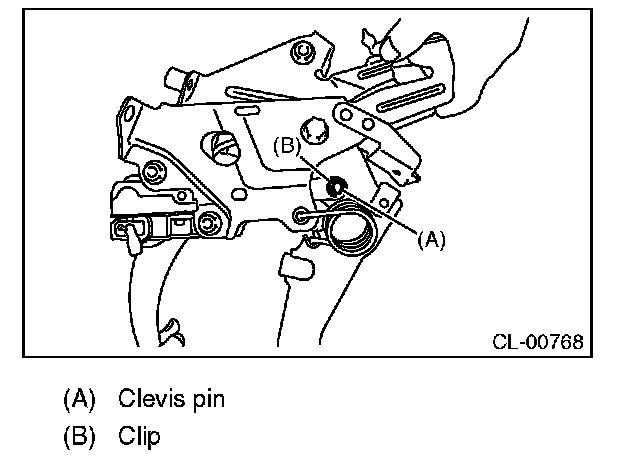 (B)

(A)

CL-00768

(A) Clevis pin

(B) Clip