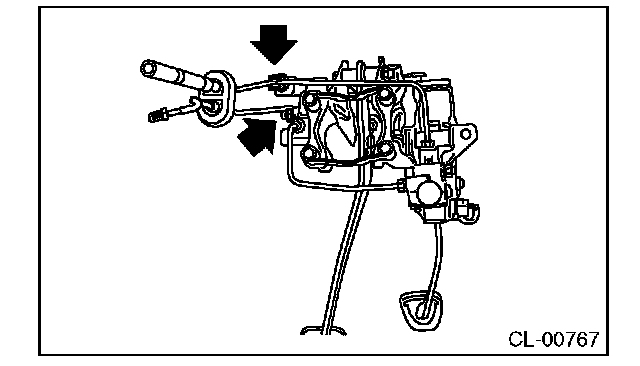 CL-00767