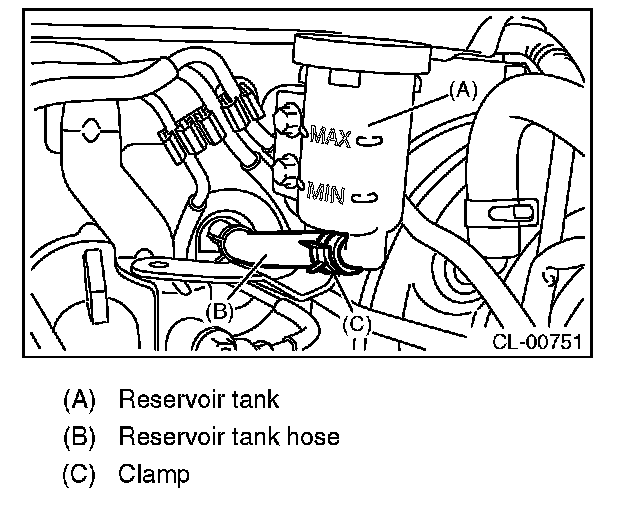 (A)
MAX
MIN
(B)
(C)
CL-00751

(A) Reservoir tank
(B) Reservoir tank hose
(C) Clamp