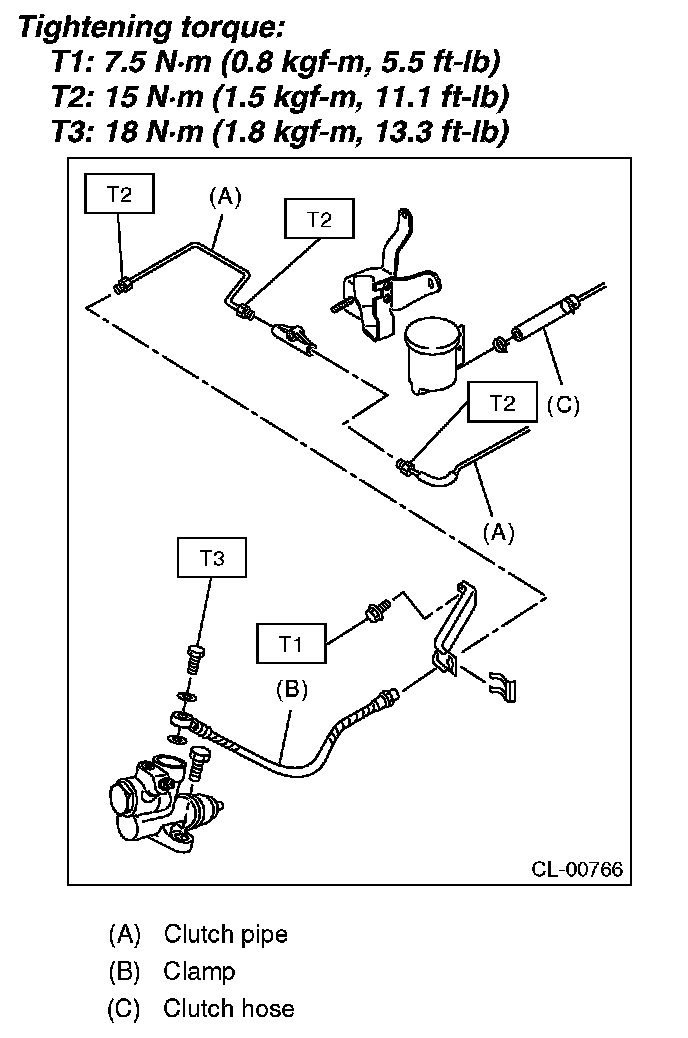 Tightening torque:
T1: 7.5 N·m (0.8 kgf-m, 5.5 ft-lb)
T2: 15 N·m (1.5 kgf-m, 11.1 ft-lb)
T3: 18 N·m (1.8 kgf-m, 13.3 ft-lb)

T2
(A)
T2
T2
(C)
(A)
T3
T1
(B)
CL-00766

(A) Clutch pipe
(B) Clamp
(C) Clutch hose