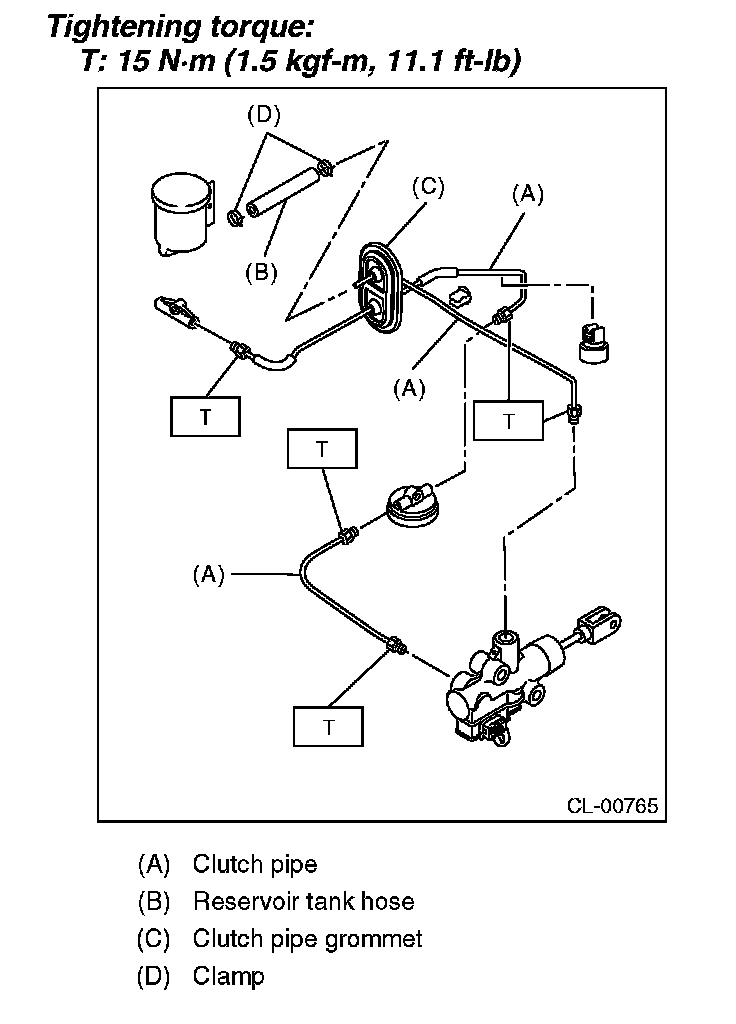 Tightening torque:
T: 15 N·m (1.5 kgf-m, 11.1 ft-lb)

(D)
(C)
(A)
(B)
(A)
T
T
T
(A)
T
CL-00765

(A) Clutch pipe
(B) Reservoir tank hose
(C) Clutch pipe grommet
(D) Clamp