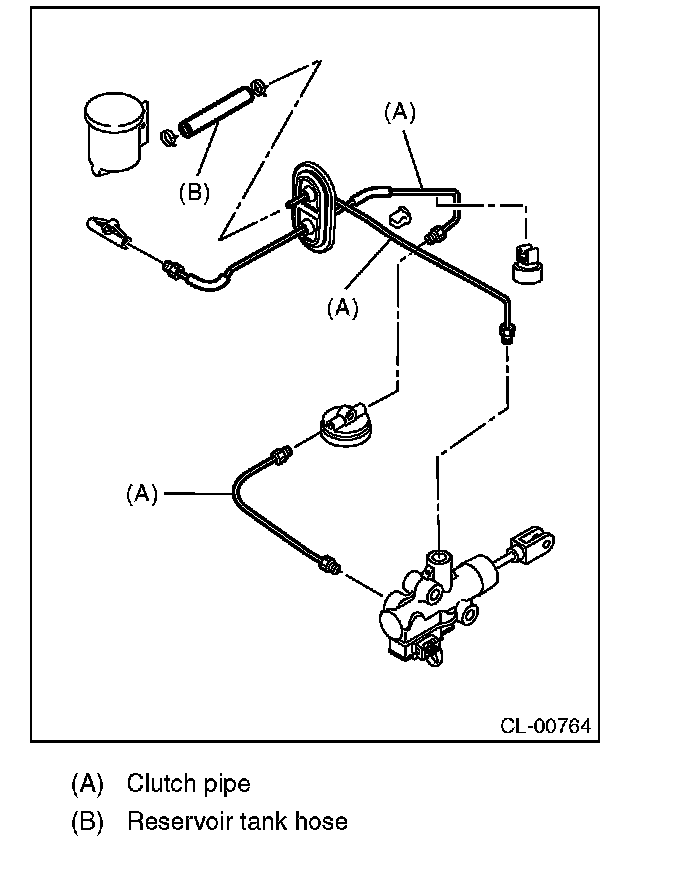 (A)

(B)

(A)

(A)

CL-00764

(A) Clutch pipe

(B) Reservoir tank hose