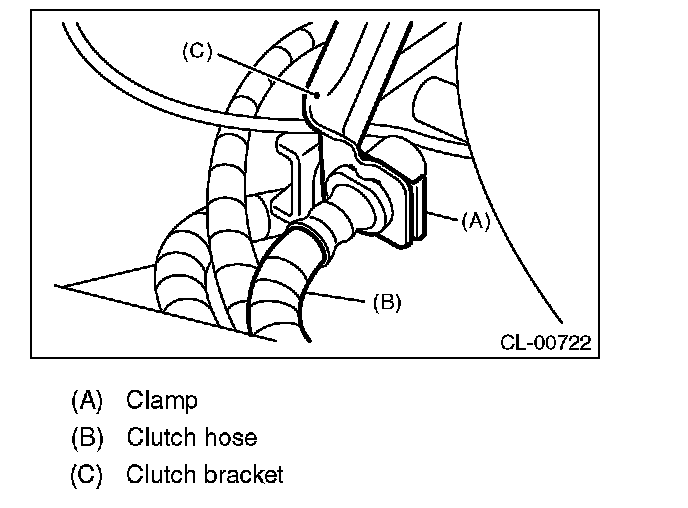 (C)

(A)

(B)

CL-00722

(A) Clamp
(B) Clutch hose
(C) Clutch bracket