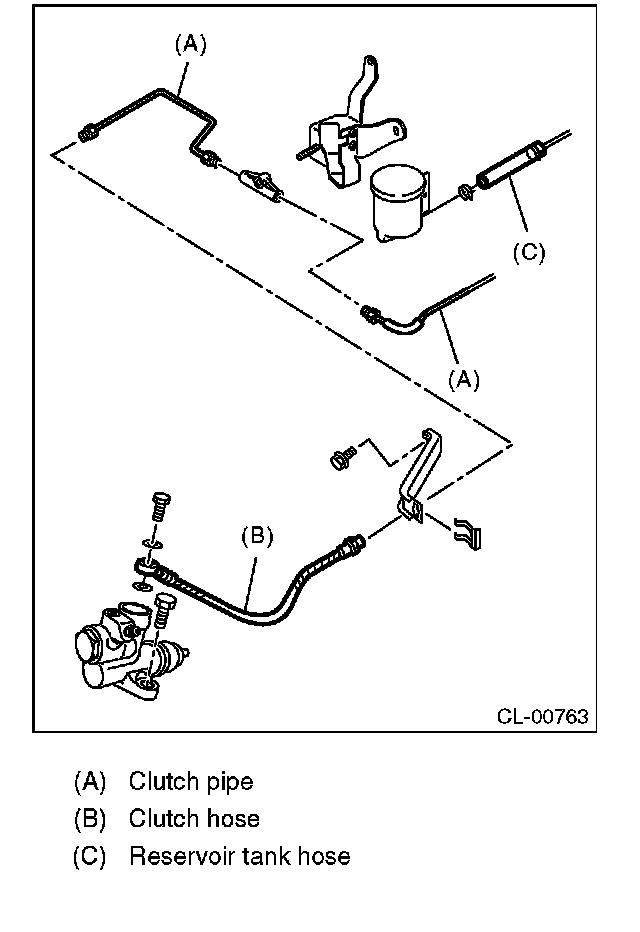 (A)

(C)

(A)

(B)

CL-00763

(A) Clutch pipe
(B) Clutch hose
(C) Reservoir tank hose