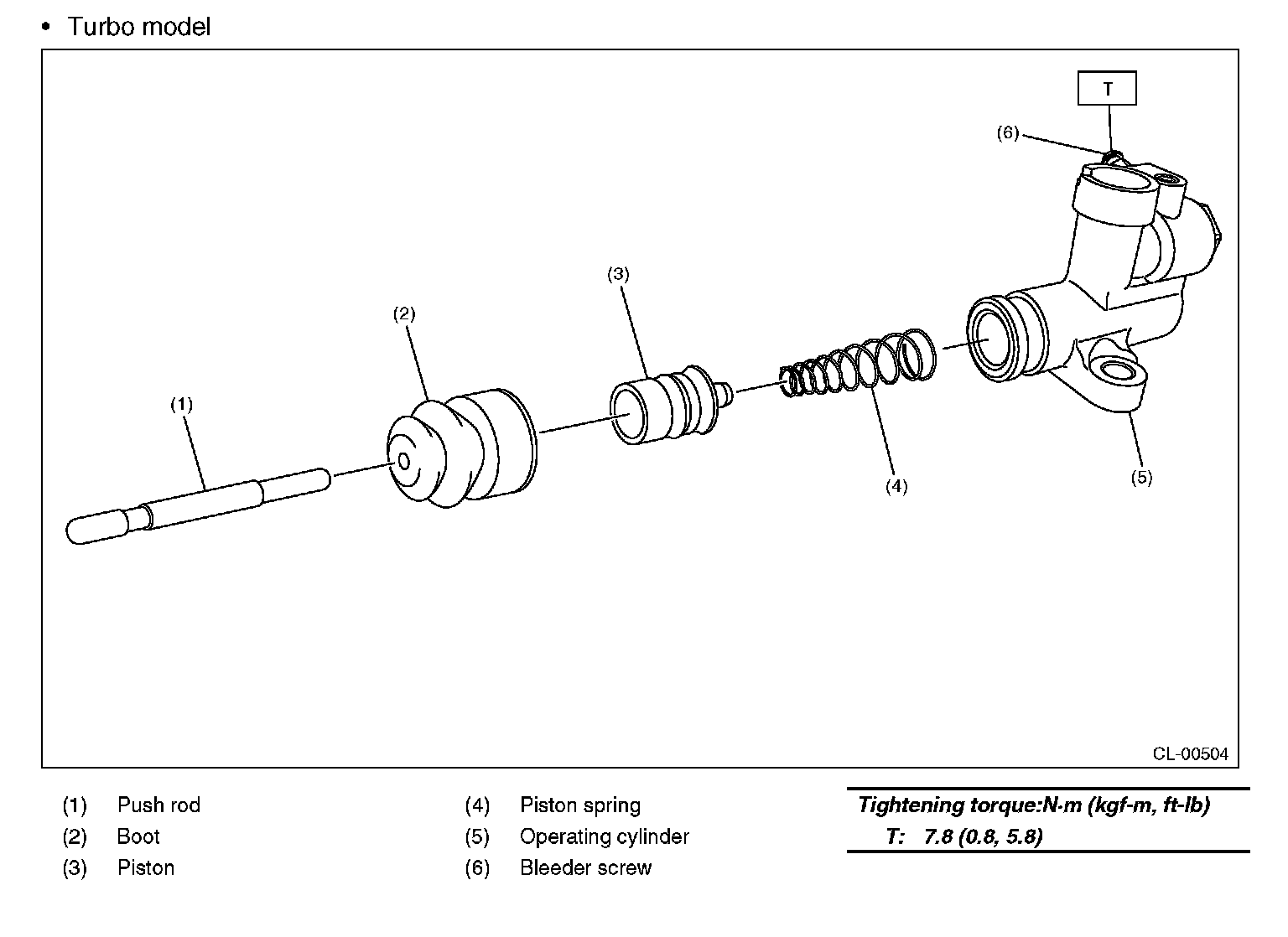 • Turbo model

T

(6)

(3)

(2)

(1)

(4)

(5)

CL-00504

(1) Push rod
(2) Boot
(3) Piston

(4) Piston spring
(5) Operating cylinder
(6) Bleeder screw

Tightening torque:N·m (kgf-m, ft-lb)
T: 7.8 (0.8, 5.8)